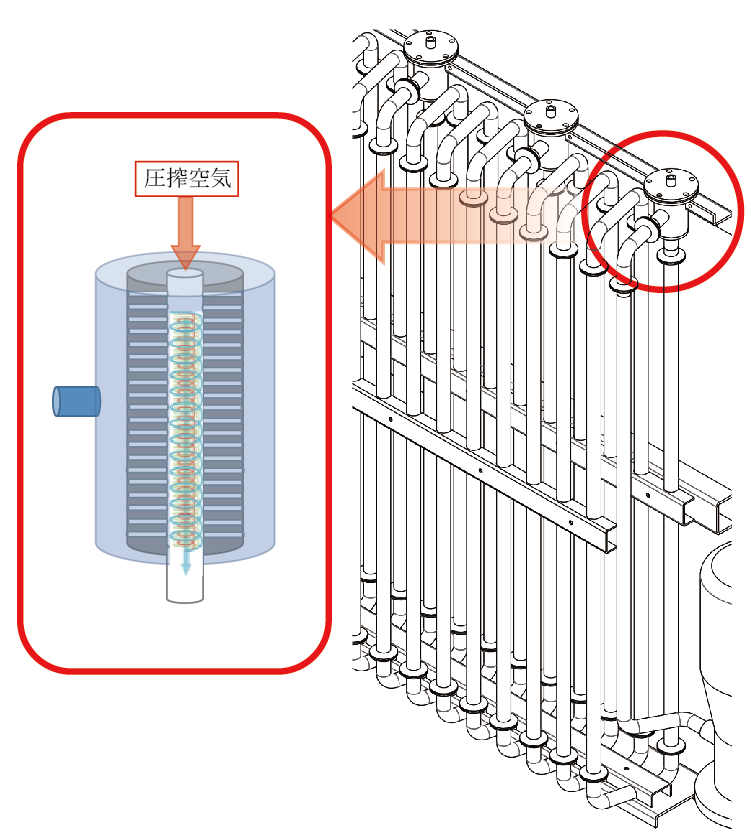 圧搾空気